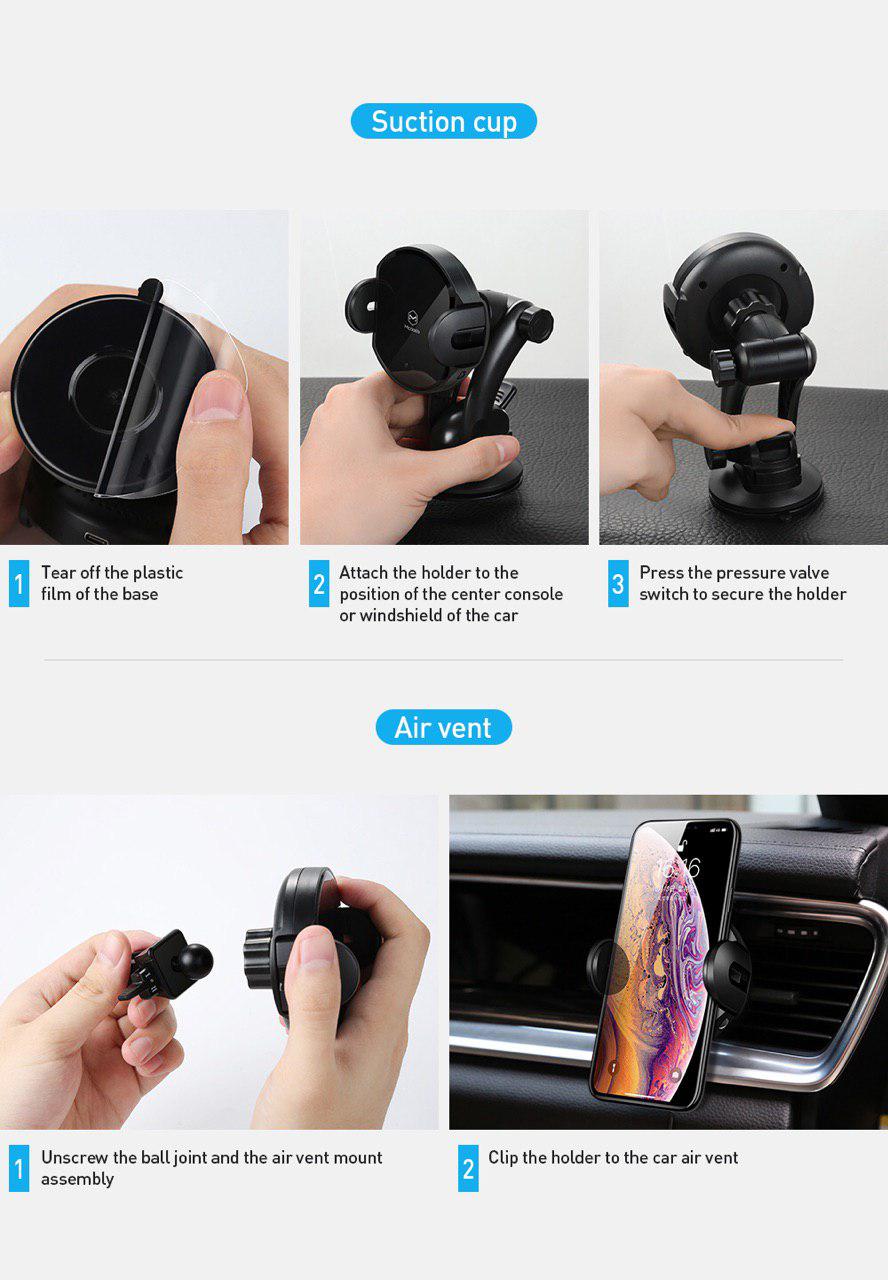 Suction cup

1 Tear off the plastic film of the base

2 Attach the holder to the position of the center console or windshield of the car

3 Press the pressure valve switch to secure the holder

Air vent

1 Unscrew the ball joint and the air vent mount assembly

2 Clip the holder to the car air vent